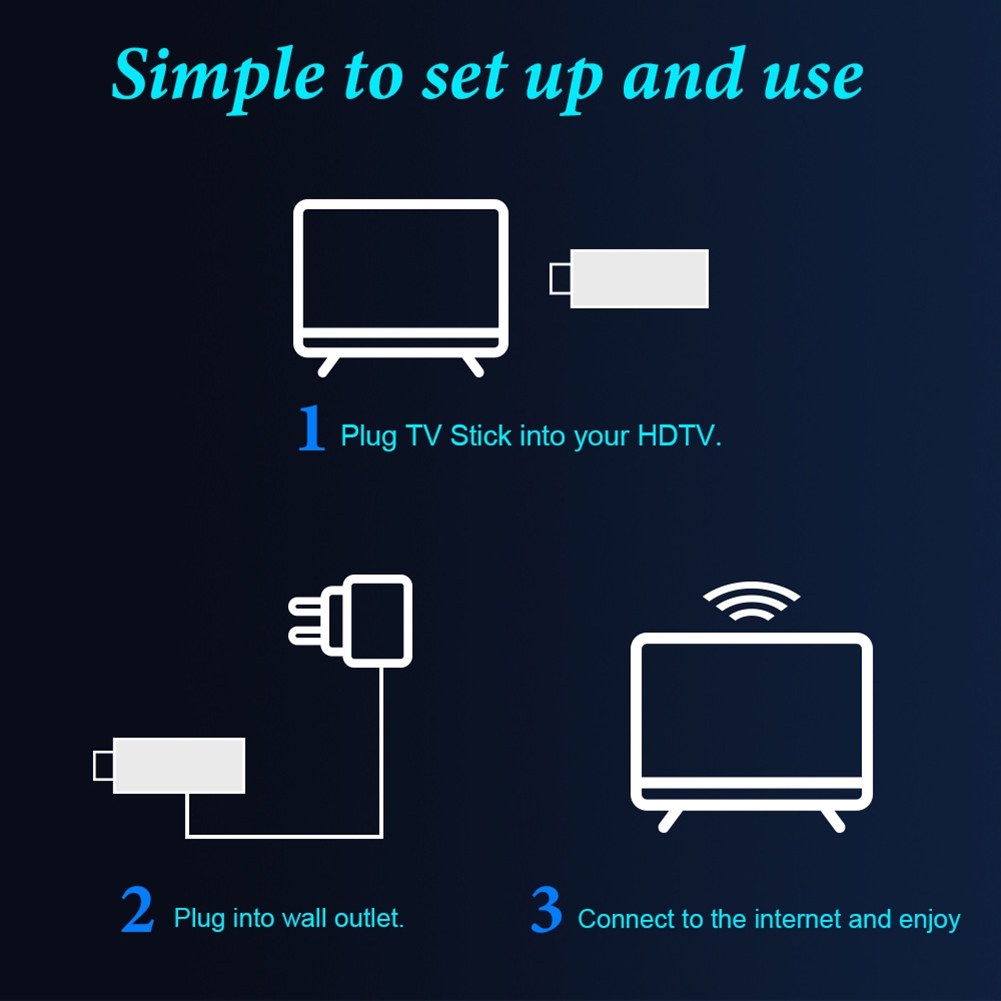 Simple to set up and use

1 Plug TV Stick into your HDTV.

2 Plug into wall outlet.

3 Connect to the internet and enjoy