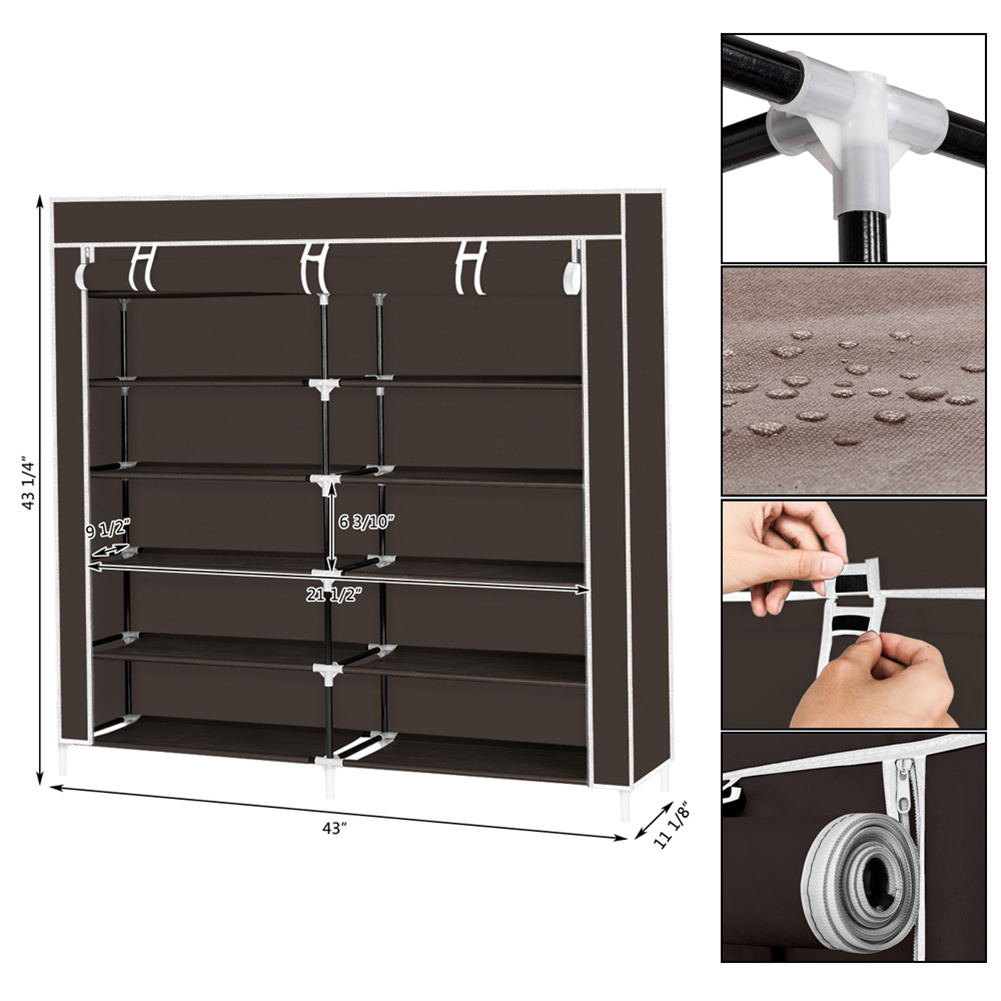 43 1/4"

9 1/2"

6 3/10"

21 1/2"

43"

11 1/8"